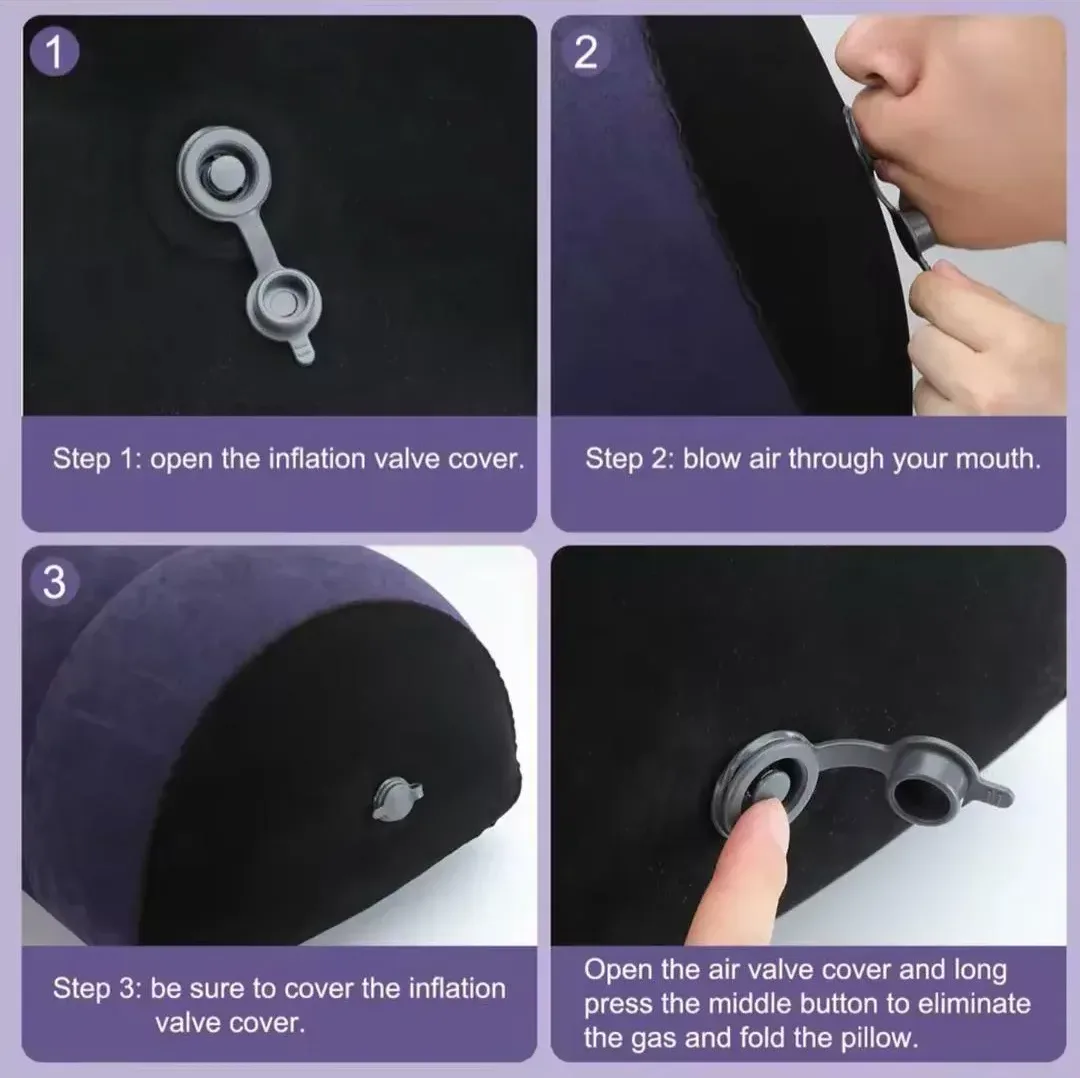 1

Step 1: open the inflation valve cover.

2

Step 2: blow air through your mouth.

3

Step 3: be sure to cover the inflation valve cover.

Open the air valve cover and long press the middle button to eliminate the gas and fold the pillow.